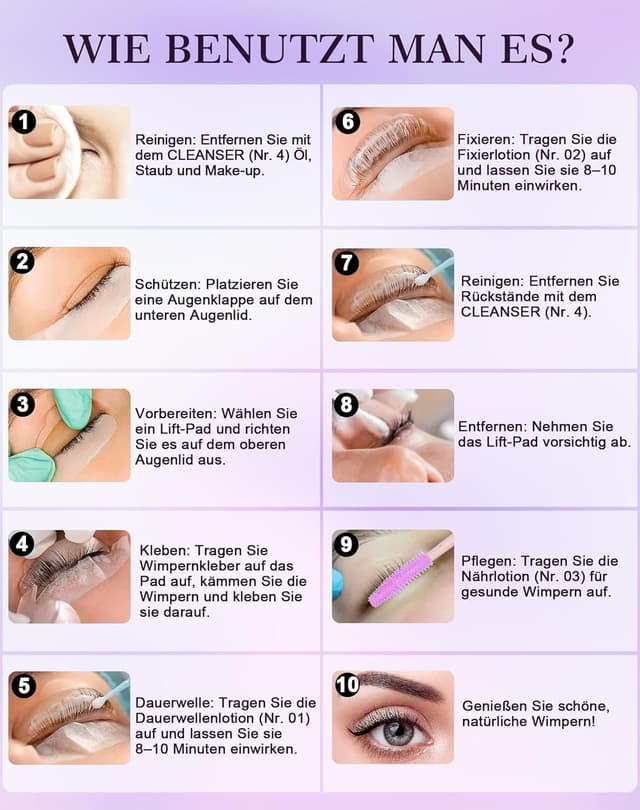 WIE BENUTZT MAN ES?

1
Reinigen: Entfernen Sie mit dem CLEANSER (Nr. 4) Öl, Staub und Make-up.

2
Schützen: Platzieren Sie eine Augenklappe auf dem unteren Augenlid.

3
Vorbereiten: Wählen Sie ein Lift-Pad und richten Sie es auf dem oberen Augenlid aus.

4
Kleben: Tragen Sie Wimpernkleber auf das Pad auf, kämmen Sie die Wimpern und kleben Sie sie darauf.

5
Dauerwelle: Tragen Sie die Dauerwellenlotion (Nr. 01) auf und lassen Sie sie 8–10 Minuten einwirken.

6
Fixieren: Tragen Sie die Fixierlotion (Nr. 02) auf und lassen Sie sie 8–10 Minuten einwirken.

7
Reinigen: Entfernen Sie Rückstände mit dem CLEANSER (Nr. 4).

8
Entfernen: Nehmen Sie das Lift-Pad vorsichtig ab.

9
Pflegen: Tragen Sie die Nährlotion (Nr. 03) für gesunde Wimpern auf.

10
Genießen Sie schöne, natürliche Wimpern!