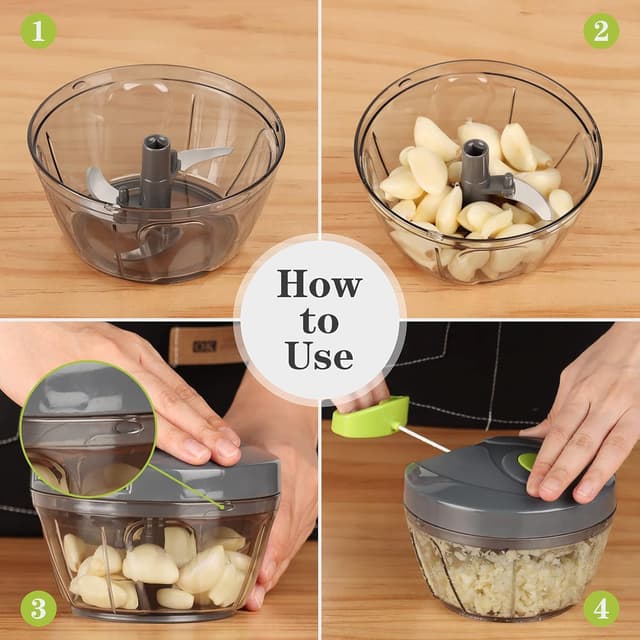 1

2

How to Use

OK

3

4