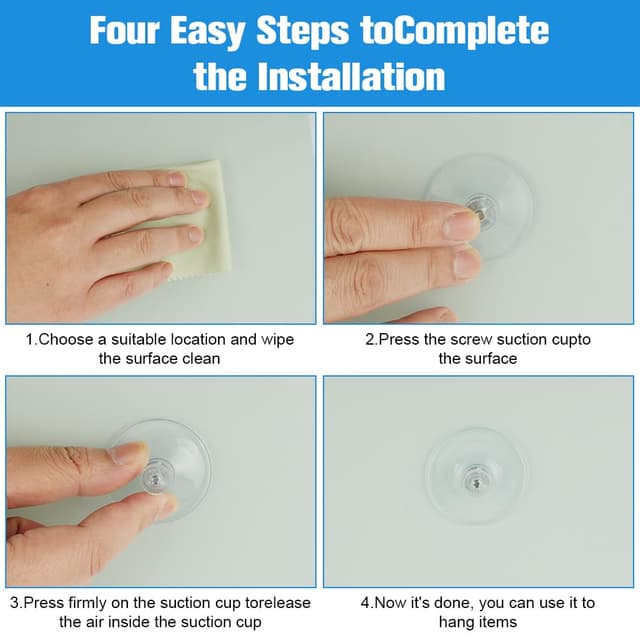 Four Easy Steps toComplete the Installation

1.Choose a suitable location and wipe the surface clean

2.Press the screw suction cupto the surface

3.Press firmly on the suction cup torelease the air inside the suction cup

4.Now it's done, you can use it to hang items