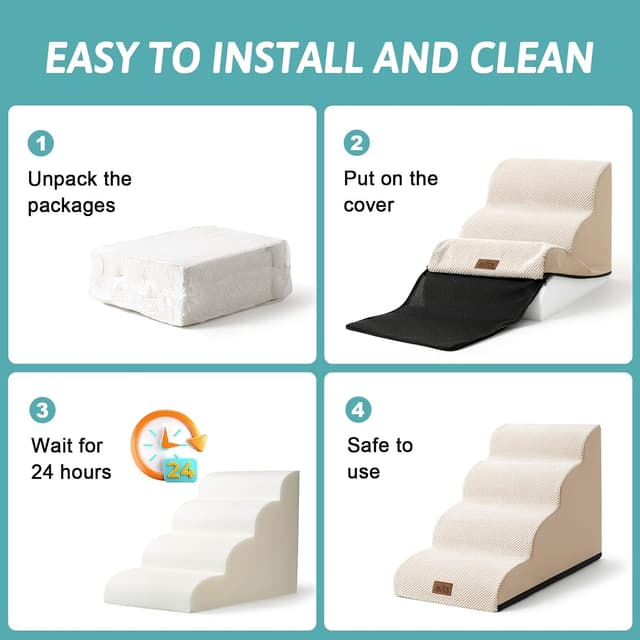 EASY TO INSTALL AND CLEAN

1
Unpack the packages

2
Put on the cover

3
Wait for 24 hours

24

4
Safe to use