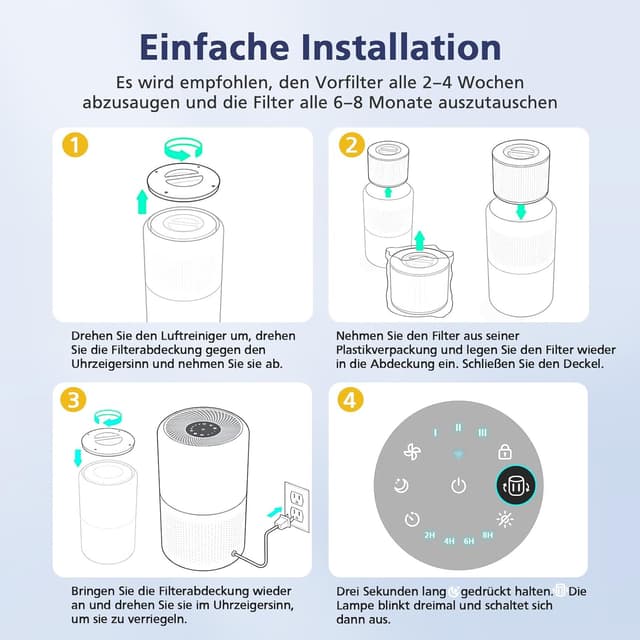 Einfache Installation

Es wird empfohlen, den Vorfilter alle 2–4 Wochen abzusaugen und die Filter alle 6–8 Monate auszutauschen

1

Drehen Sie den Luftreiniger um, drehen Sie die Filterabdeckung gegen den Uhrzeigersinn und nehmen Sie sie ab.

2

Nehmen Sie den Filter aus seiner Plastikverpackung und legen Sie den Filter wieder in die Abdeckung ein. Schließen Sie den Deckel.

3

Bringen Sie die Filterabdeckung wieder an und drehen Sie sie im Uhrzeigersinn, um sie zu verriegeln.

4

I II III

2H 4H 6H 8H

Drei Sekunden lang gedrückt halten. Die Lampe blinkt dreimal und schaltet sich dann aus.