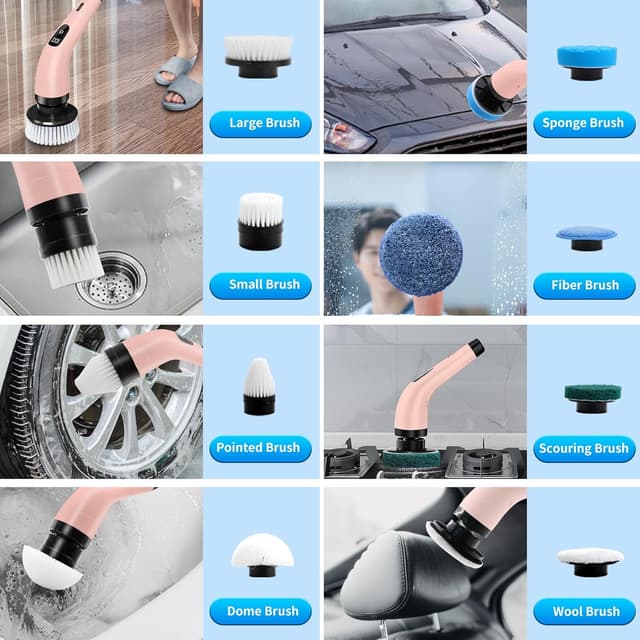 Large Brush

Sponge Brush

Small Brush

Fiber Brush

Pointed Brush

Scouring Brush

Dome Brush

Wool Brush