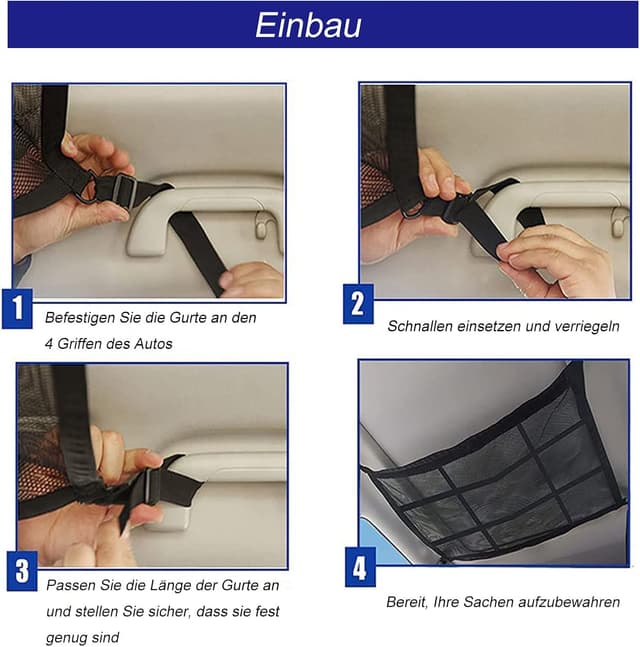 Einbau

1
Befestigen Sie die Gurte an den 4 Griffen des Autos

2
Schnallen einsetzen und verriegeln

3
Passen Sie die Länge der Gurte an und stellen Sie sicher, dass sie fest genug sind

4
Bereit, Ihre Sachen aufzubewahren