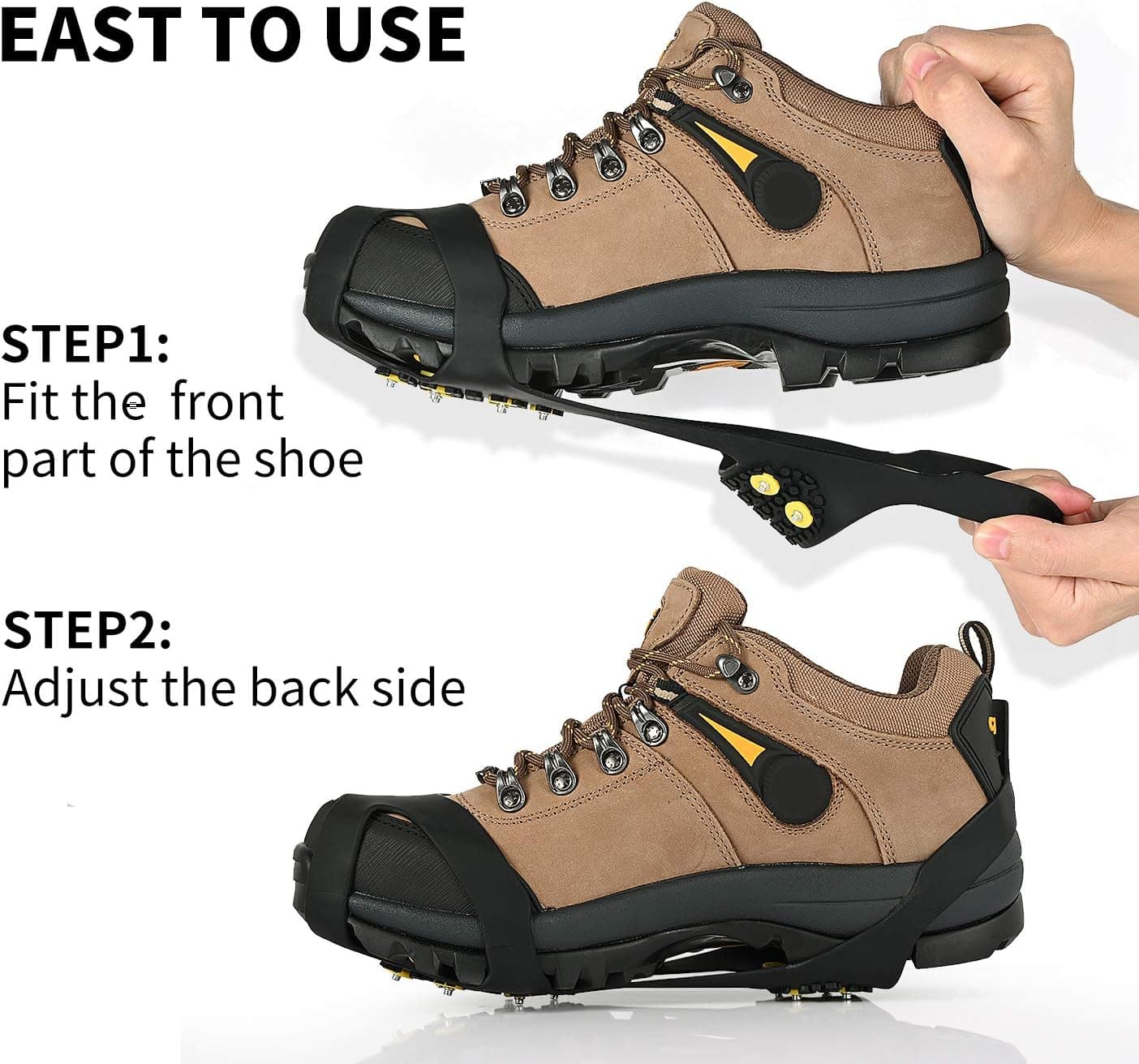 EAST TO USE

STEP1:
Fit the front part of the shoe

STEP2:
Adjust the back side